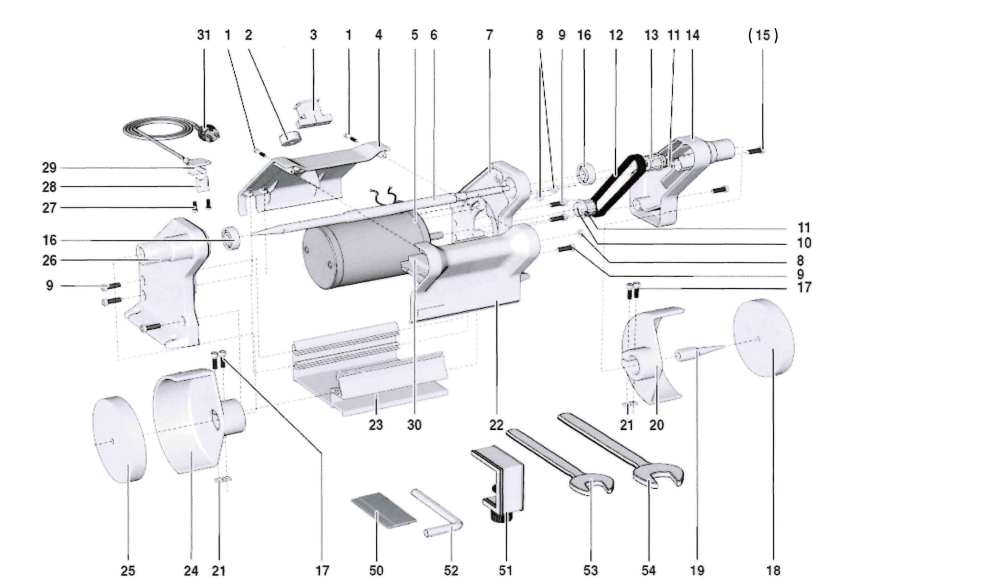 31 1 2 3 1 4 5 6 7 8 9 16 12 13 11 14 (15)

29
28
27
16
26
9

11
10
8
9
17

23 30 22 21 20

25 24 21 17 50 52 51 53 54 19 18