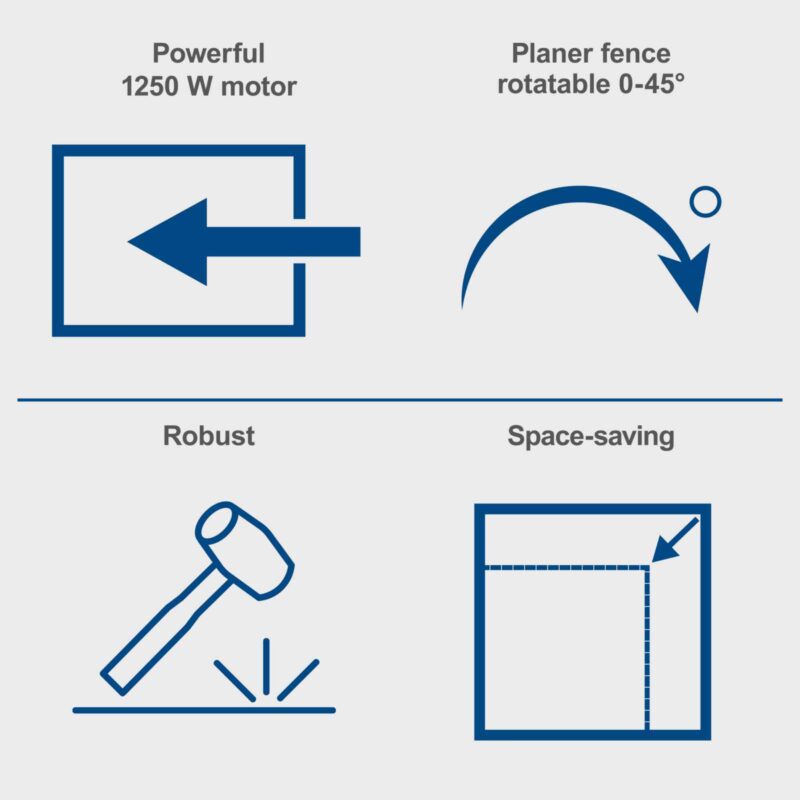 Powerful
1250 W motor

Planer fence
rotatable 0-45°

Robust

Space-saving