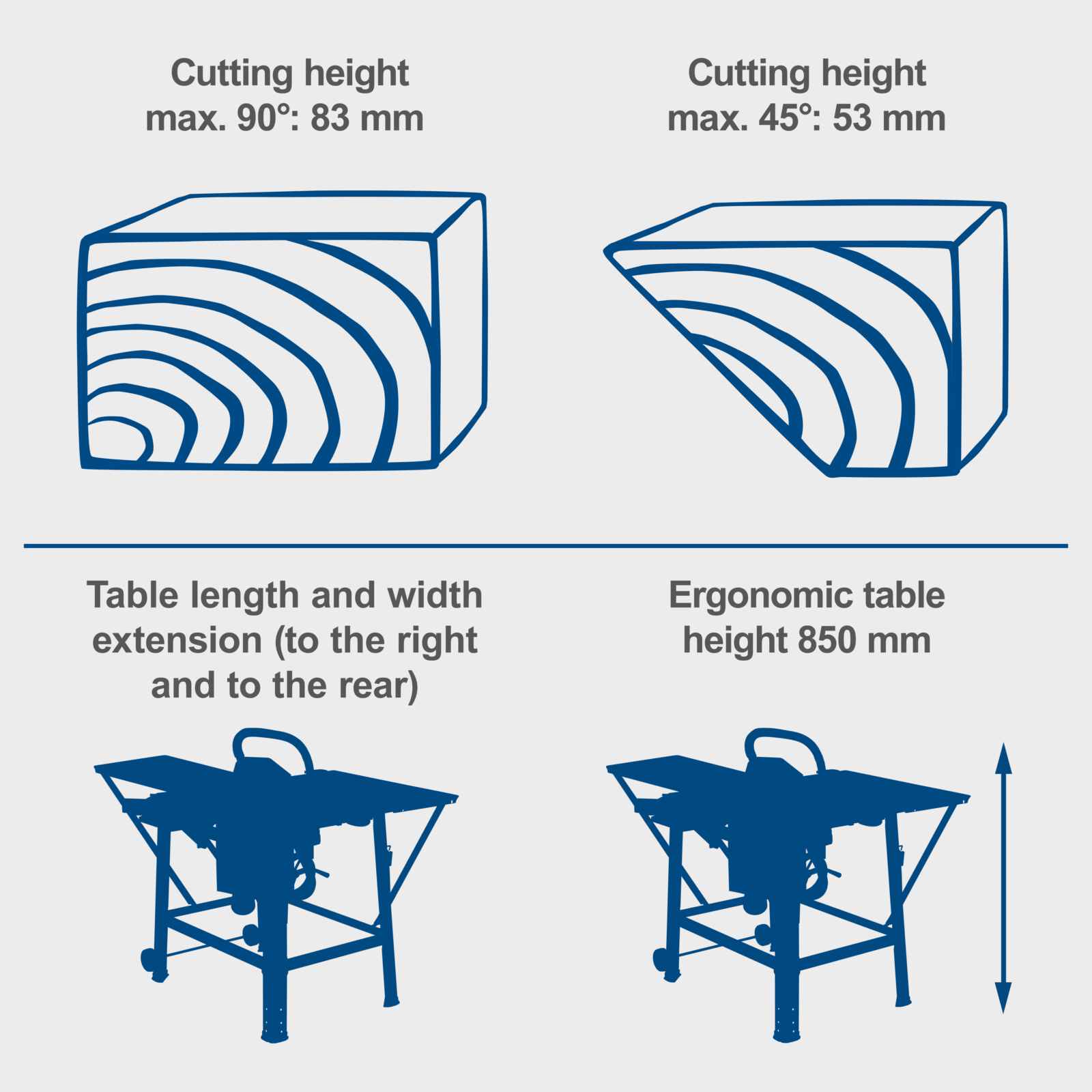 Cutting height
max. 90°: 83 mm

Cutting height
max. 45°: 53 mm

Table length and width extension (to the right and to the rear)

Ergonomic table height 850 mm