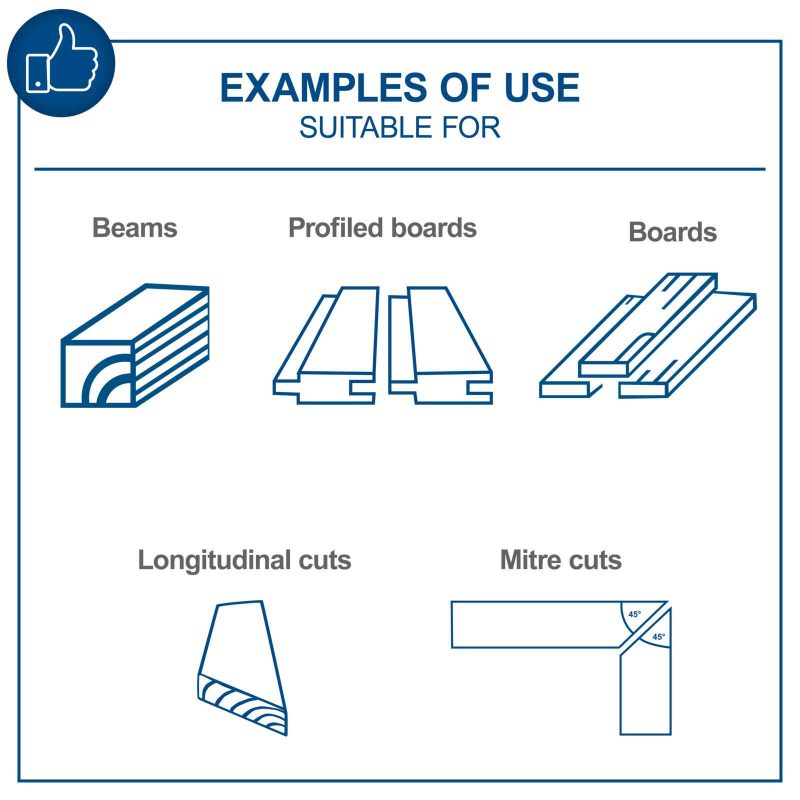 EXAMPLES OF USE
SUITABLE FOR

Beams

Profiled boards

Boards

Longitudinal cuts

Mitre cuts

45°

45°