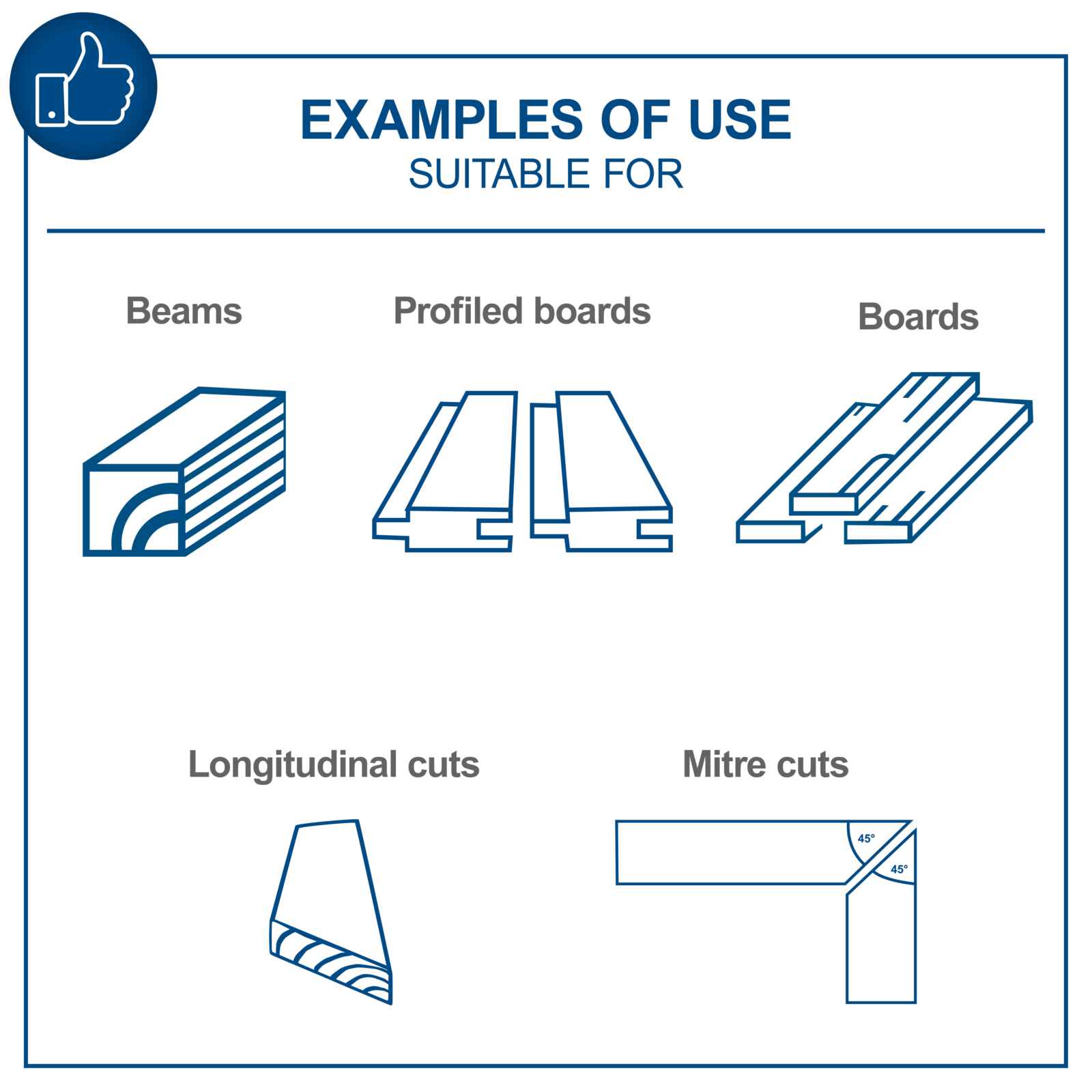 EXAMPLES OF USE
SUITABLE FOR

Beams

Profiled boards

Boards

Longitudinal cuts

Mitre cuts

45°

45°