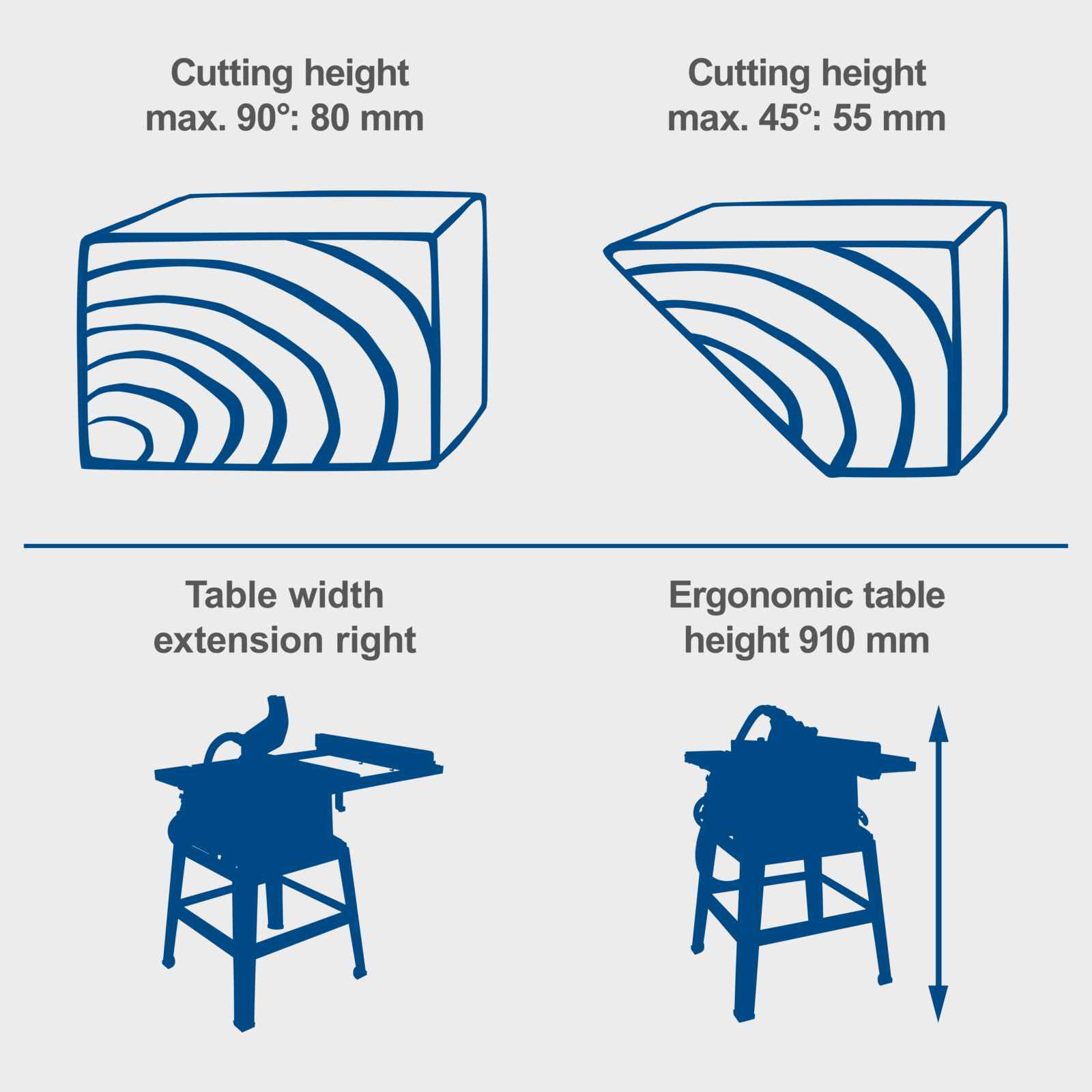 Cutting height
max. 90°: 80 mm

Cutting height
max. 45°: 55 mm

Table width
extension right

Ergonomic table
height 910 mm