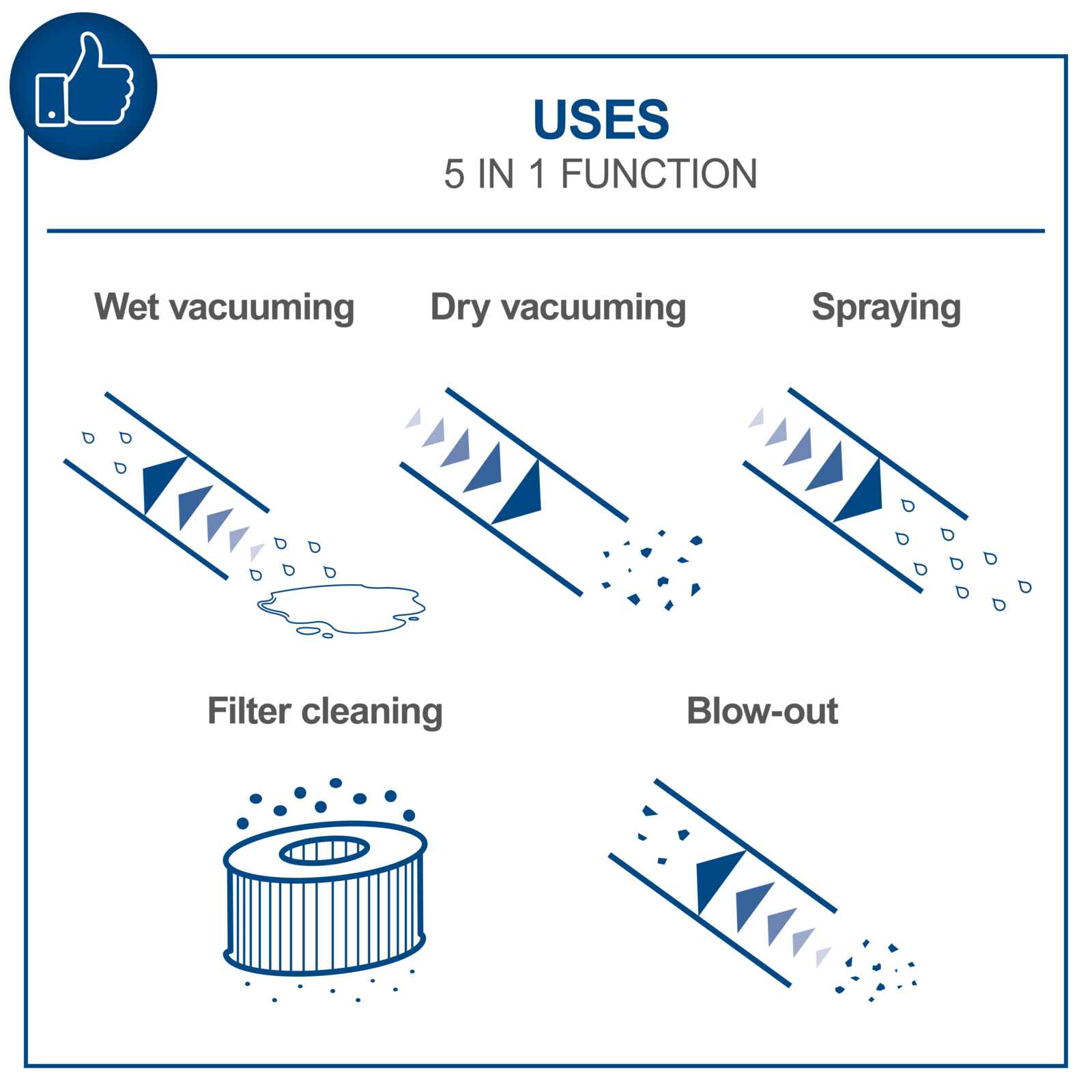 USES
5 IN 1 FUNCTION

Wet vacuuming

Dry vacuuming

Spraying

Filter cleaning

Blow-out