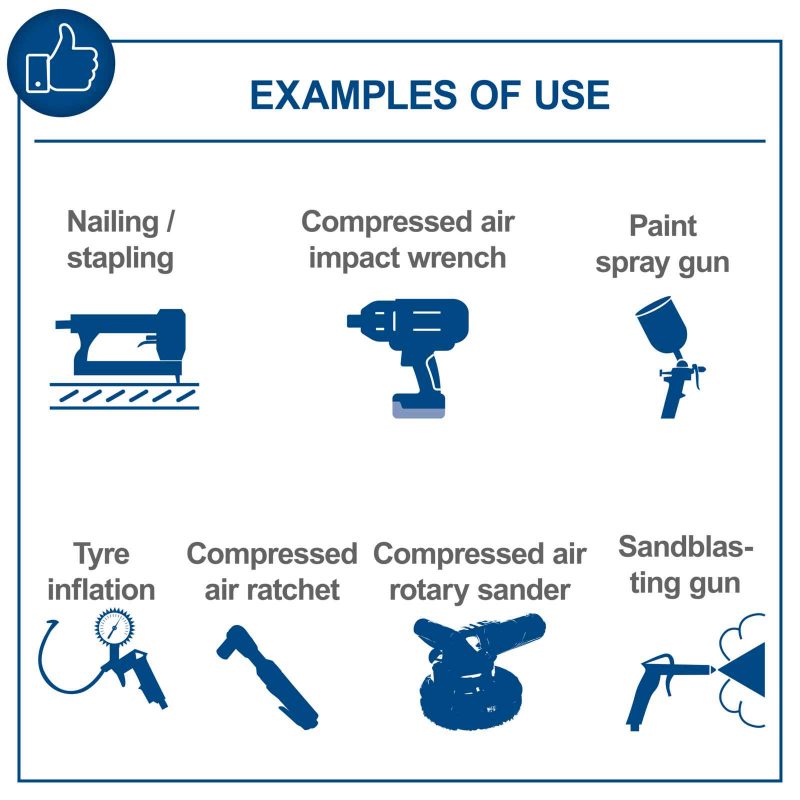 EXAMPLES OF USE

Nailing / stapling

Compressed air impact wrench

Paint spray gun

Tyre inflation

Compressed air ratchet

Compressed air rotary sander

Sandblasting gun