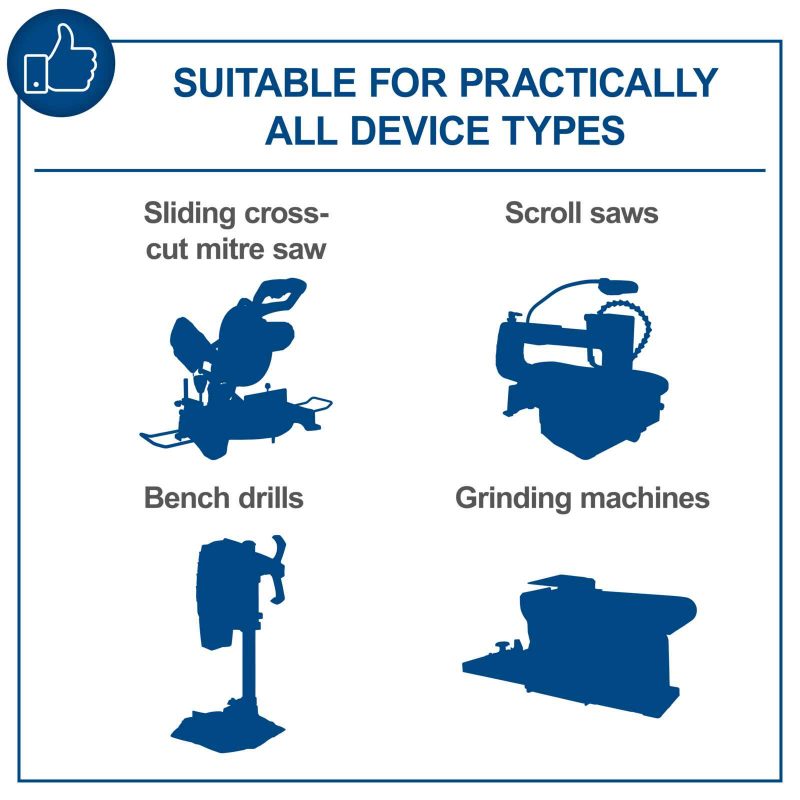 SUITABLE FOR PRACTICALLY ALL DEVICE TYPES

Sliding cross-cut mitre saw

Scroll saws

Bench drills

Grinding machines