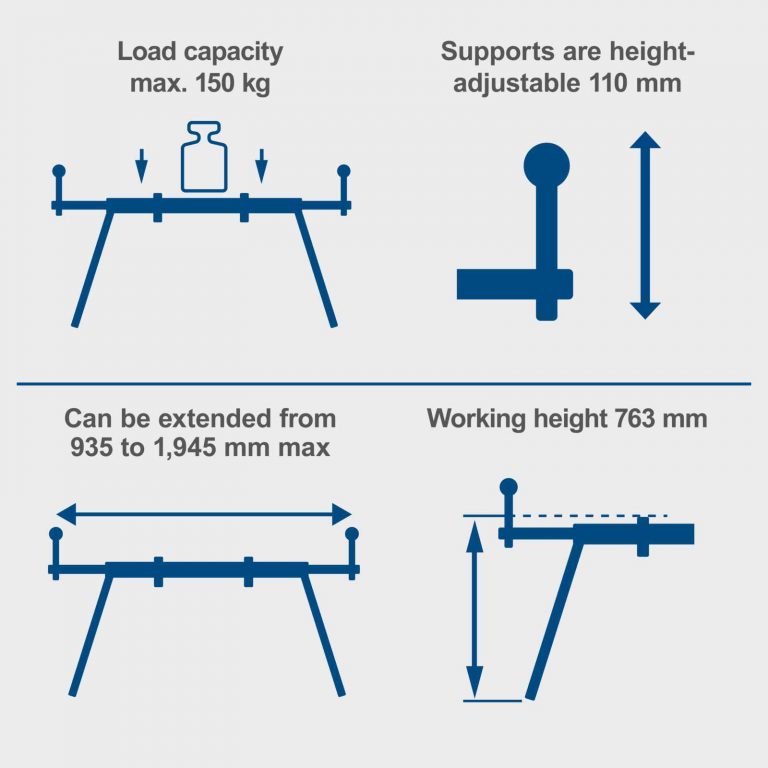 Load capacity max. 150 kg

Supports are height-adjustable 110 mm

Can be extended from 935 to 1,945 mm max

Working height 763 mm