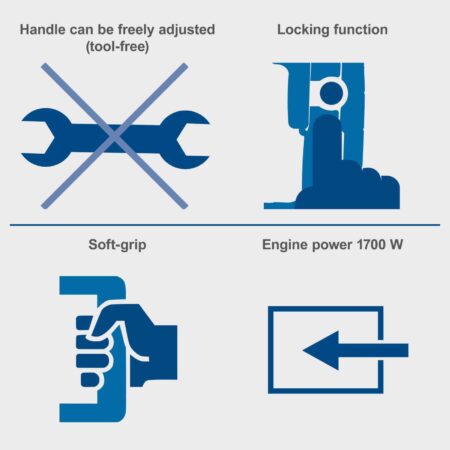 Handle can be freely adjusted (tool-free)

Locking function

Soft-grip

Engine power 1700 W