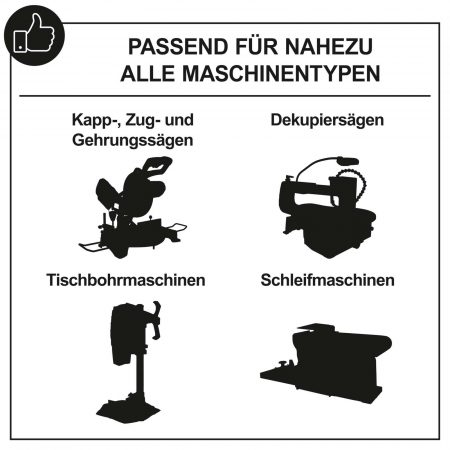 PASSEND FÜR NAHEZU ALLE MASCHINENTYPEN

Kapp-, Zug- und Gehrungssägen

Dekupiersägen

Tischbohrmaschinen

Schleifmaschinen