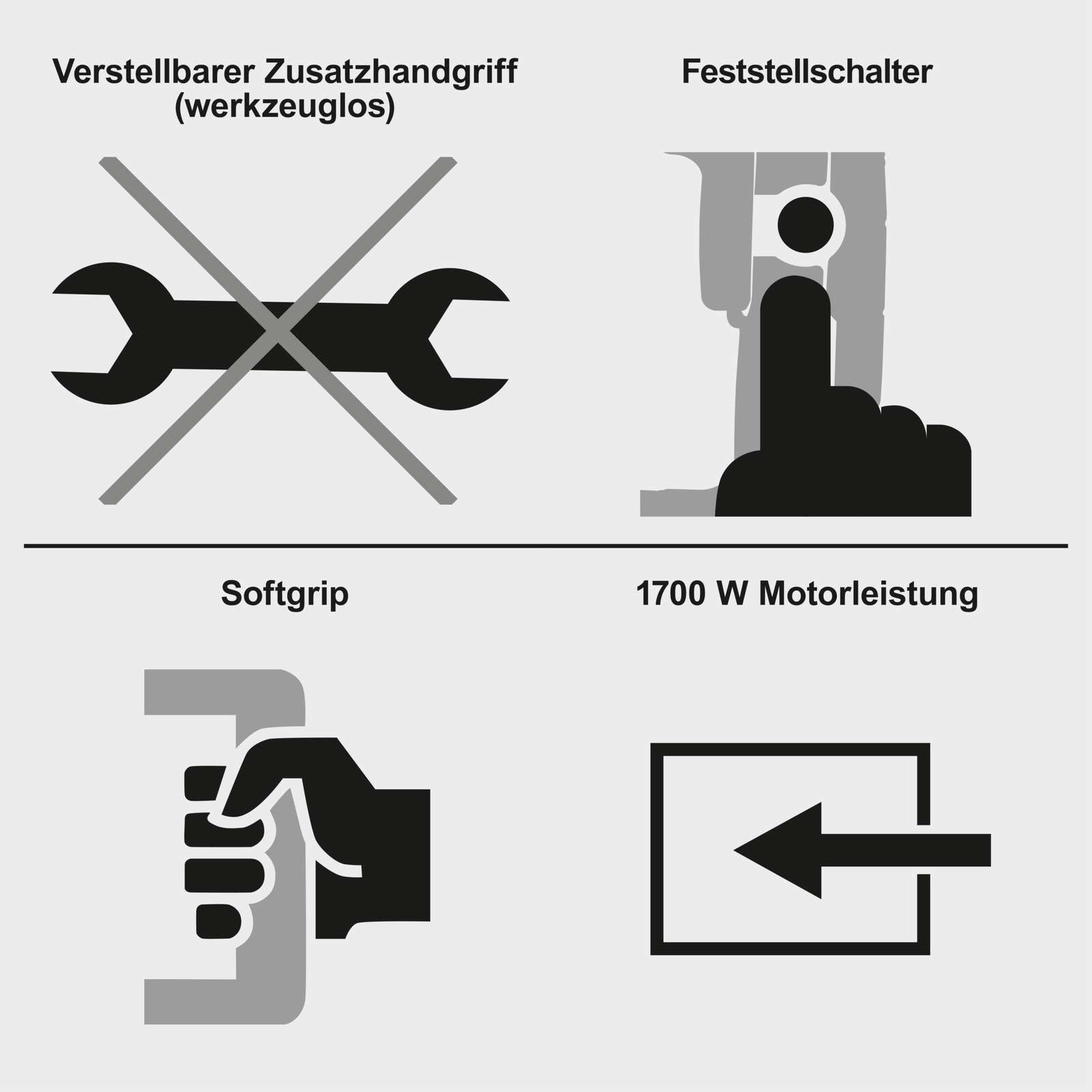 Verstellbarer Zusatzhandgriff (werkzeuglos)

Feststellschalter

Softgrip

1700 W Motorleistung