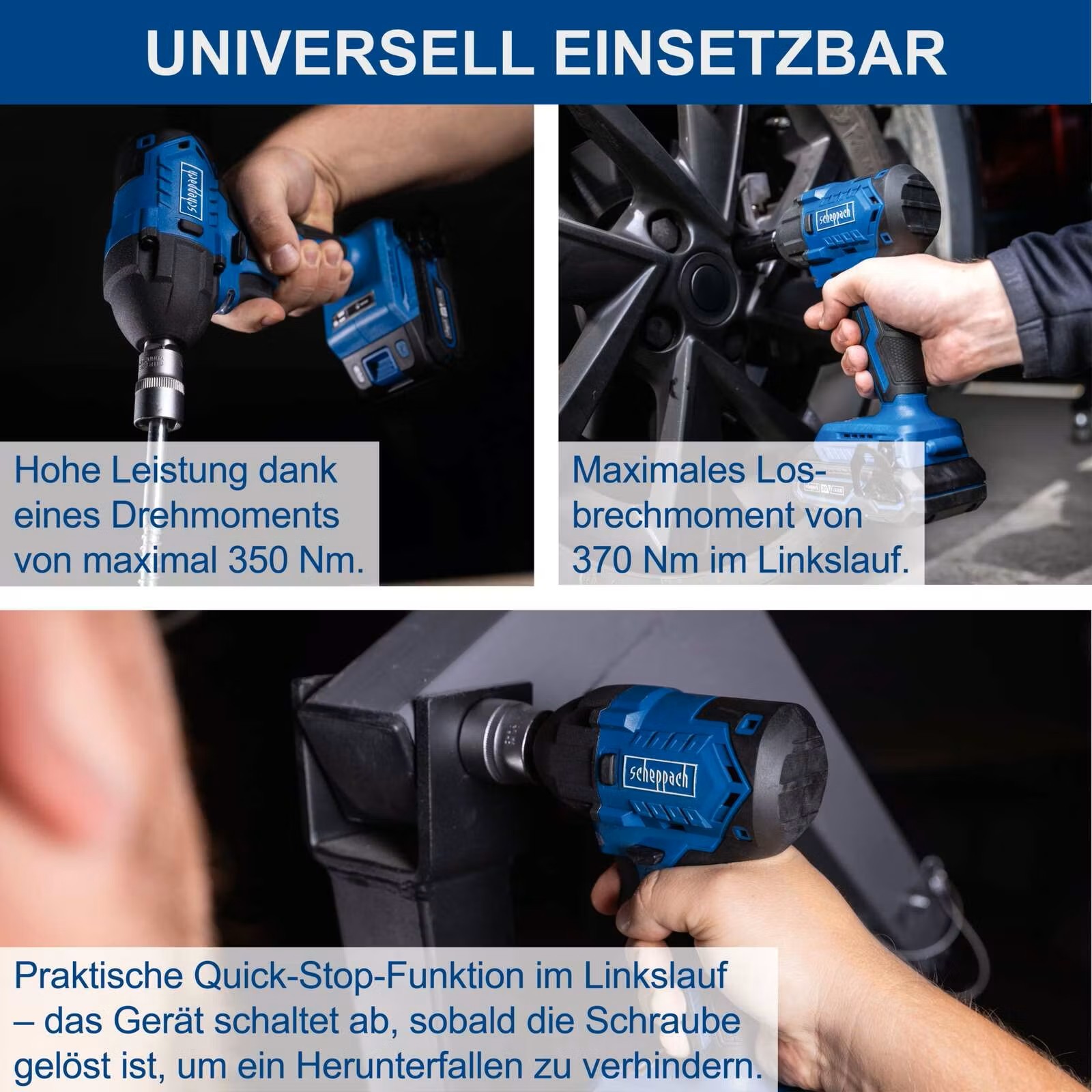 UNIVERSELL EINSETZBAR

scheppach

Hohe Leistung dank eines Drehmoments von maximal 350 Nm.

scheppach

Maximales Losbrechmoment von 370 Nm im Linkslauf.

scheppach

Praktische Quick-Stop-Funktion im Linkslauf – das Gerät schaltet ab, sobald die Schraube gelöst ist, um ein Herunterfallen zu verhindern.