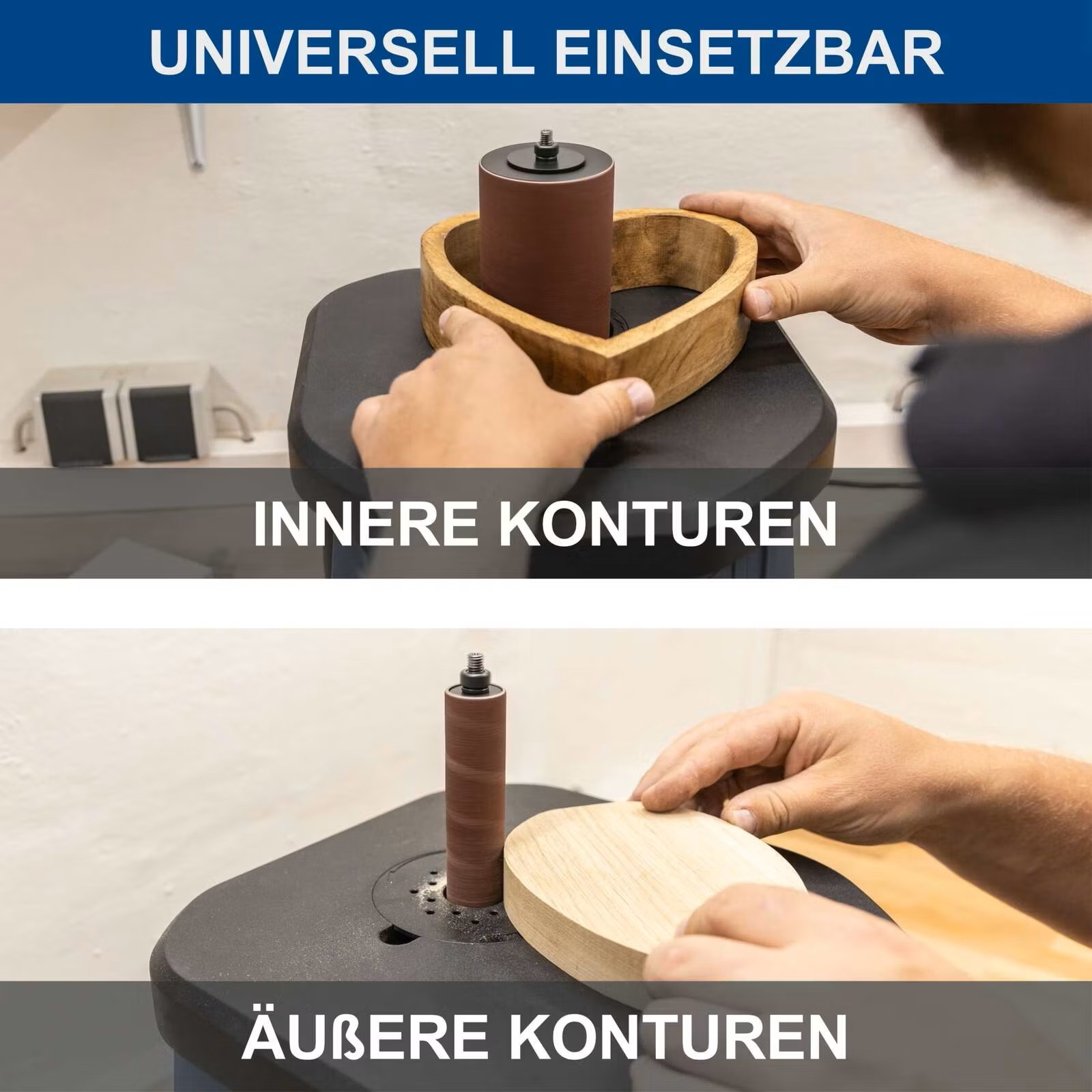 UNIVERSELL EINSETZBAR

INNERE KONTUREN

ÄUßERE KONTUREN