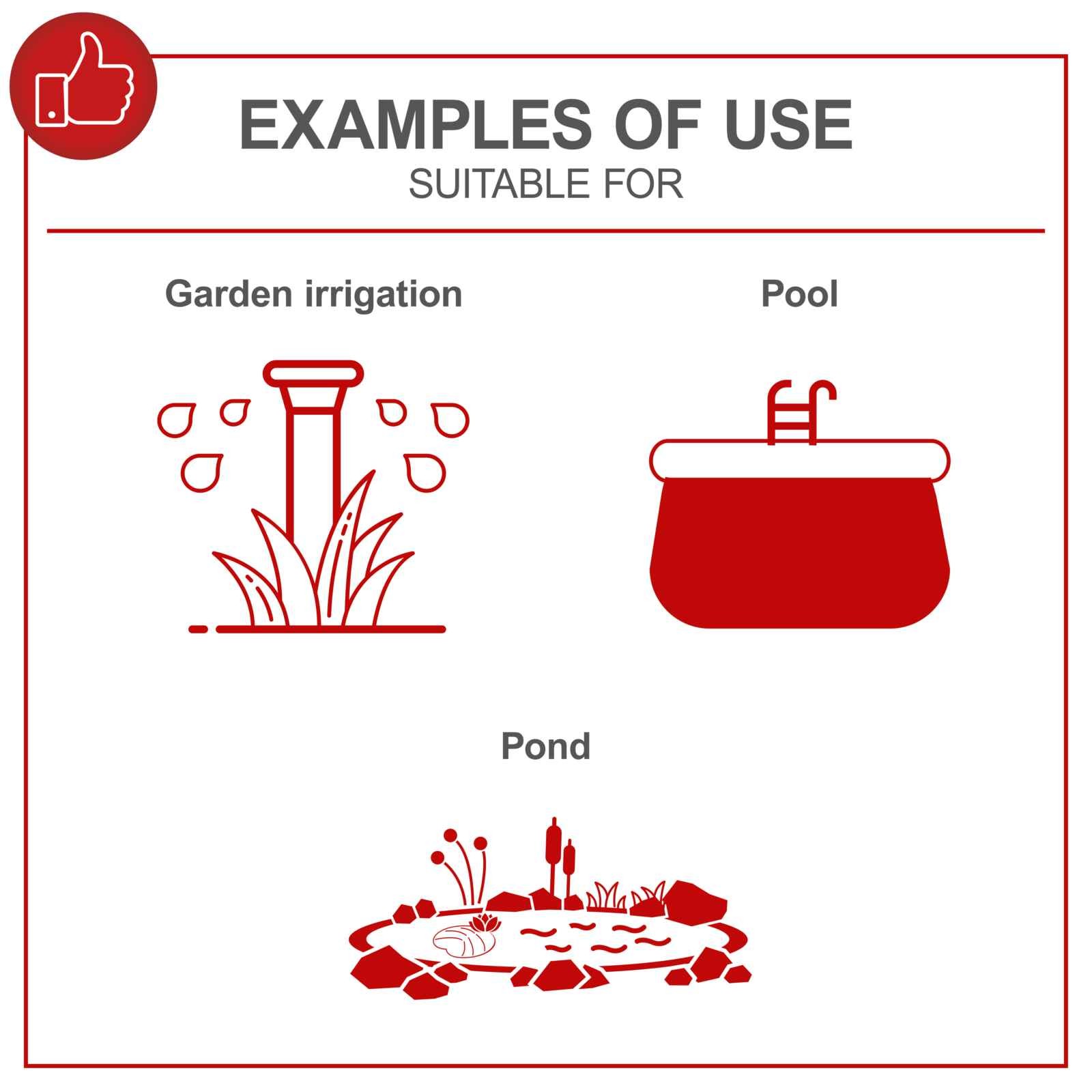 EXAMPLES OF USE
SUITABLE FOR

Garden irrigation

Pool

Pond