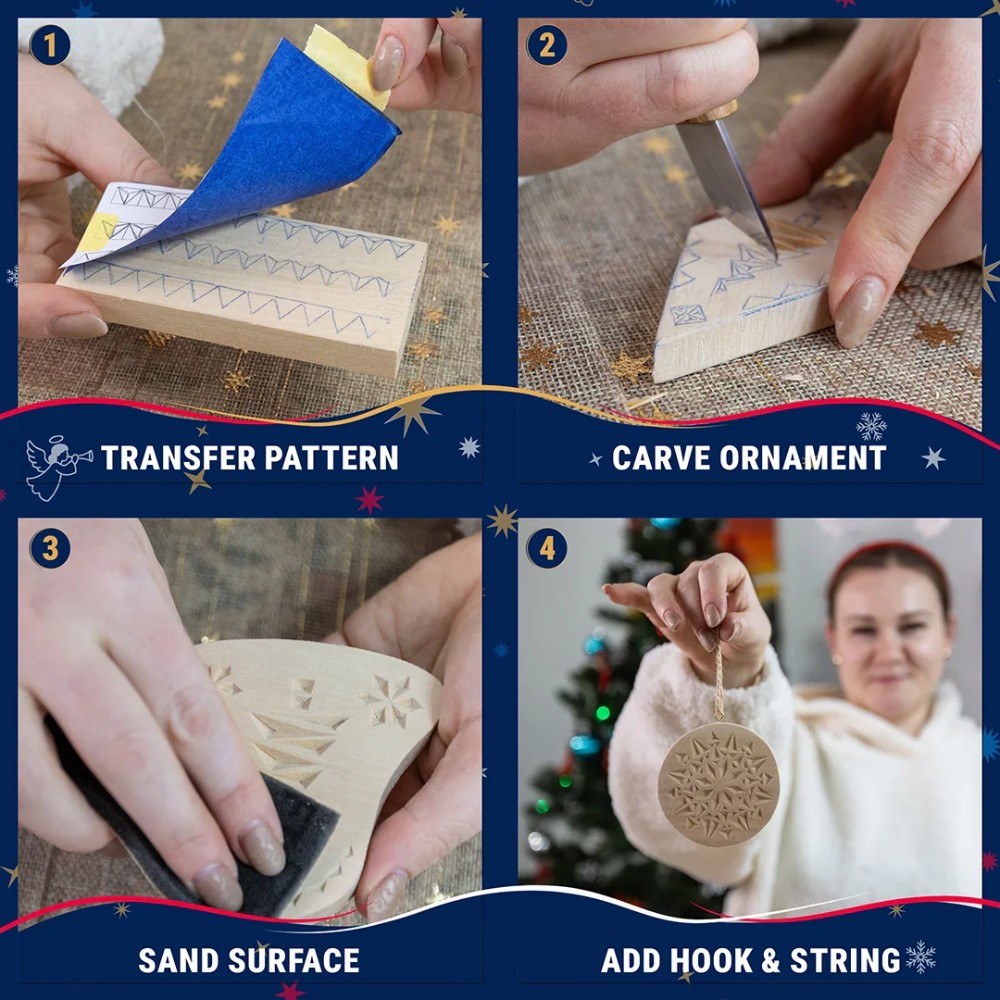 1

TRANSFER PATTERN

2

CARVE ORNAMENT

3

SAND SURFACE

4

ADD HOOK & STRING